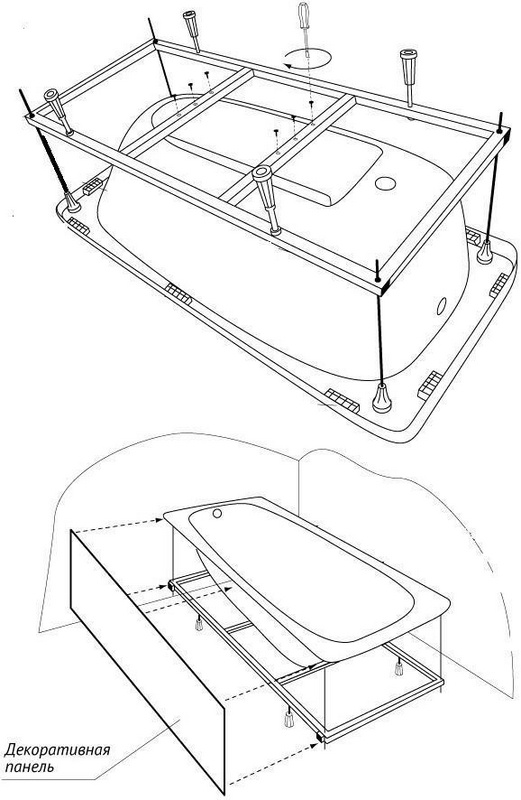 Декоративная панель