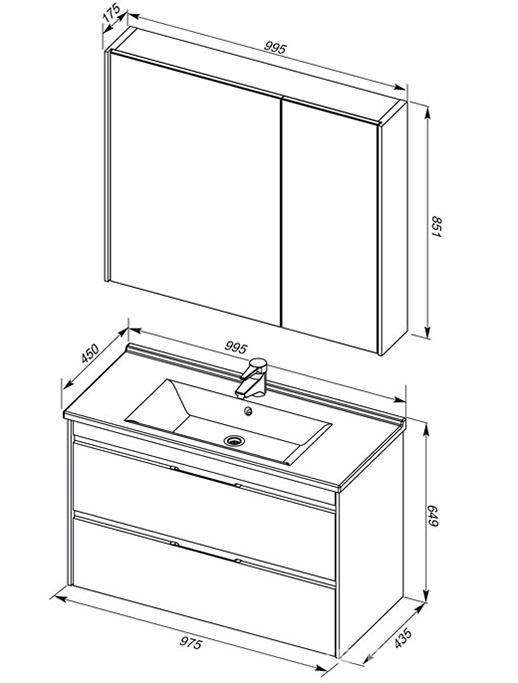 175
995
851
450
995
649
975
435