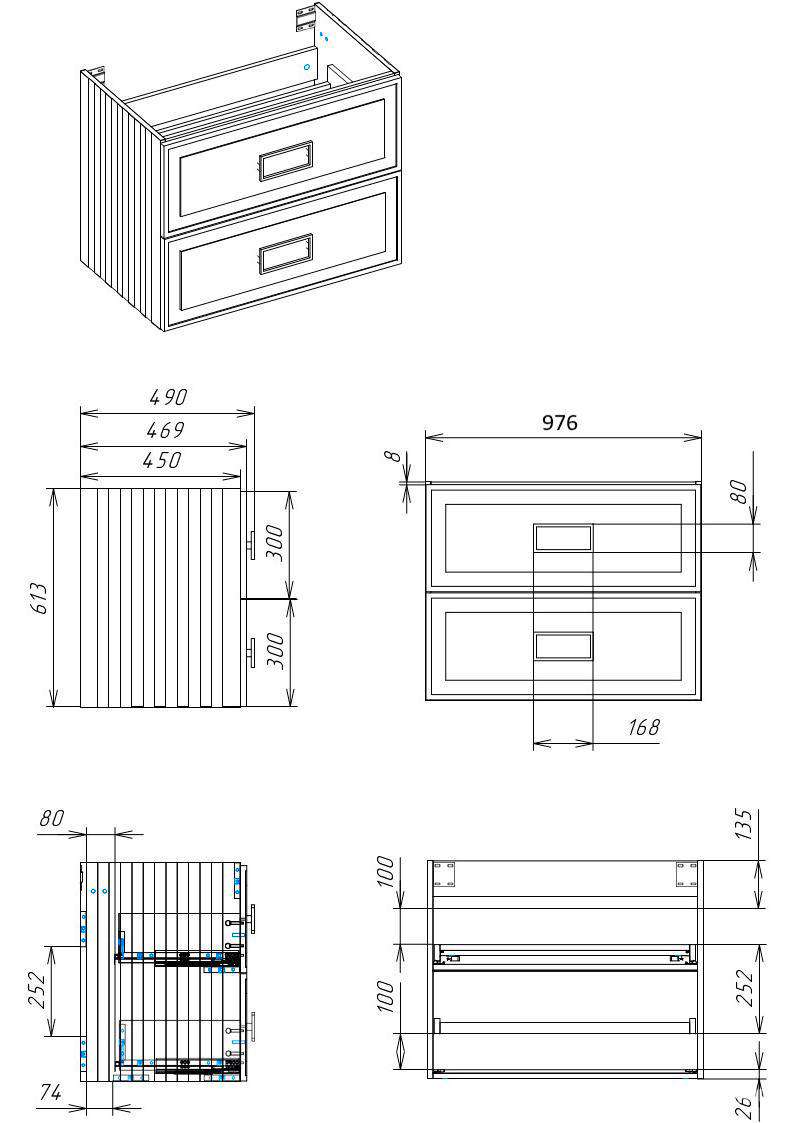 490
469
450
613
300
300
976
8
80
168
80
252
74
100
100
135
252
26