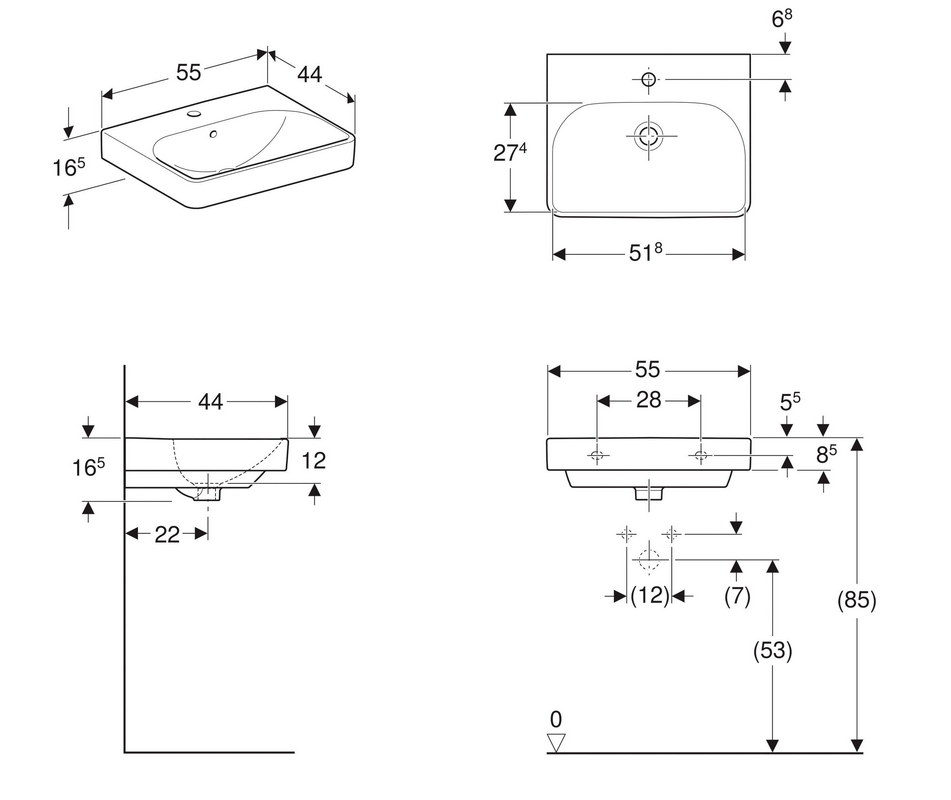 55
44
$16^5$

$6^8$
$27^4$
$51^8$

44
$16^5$
12
22

55
28
$5^5$
$8^5$
(12)
(7)
(53)
(85)
0